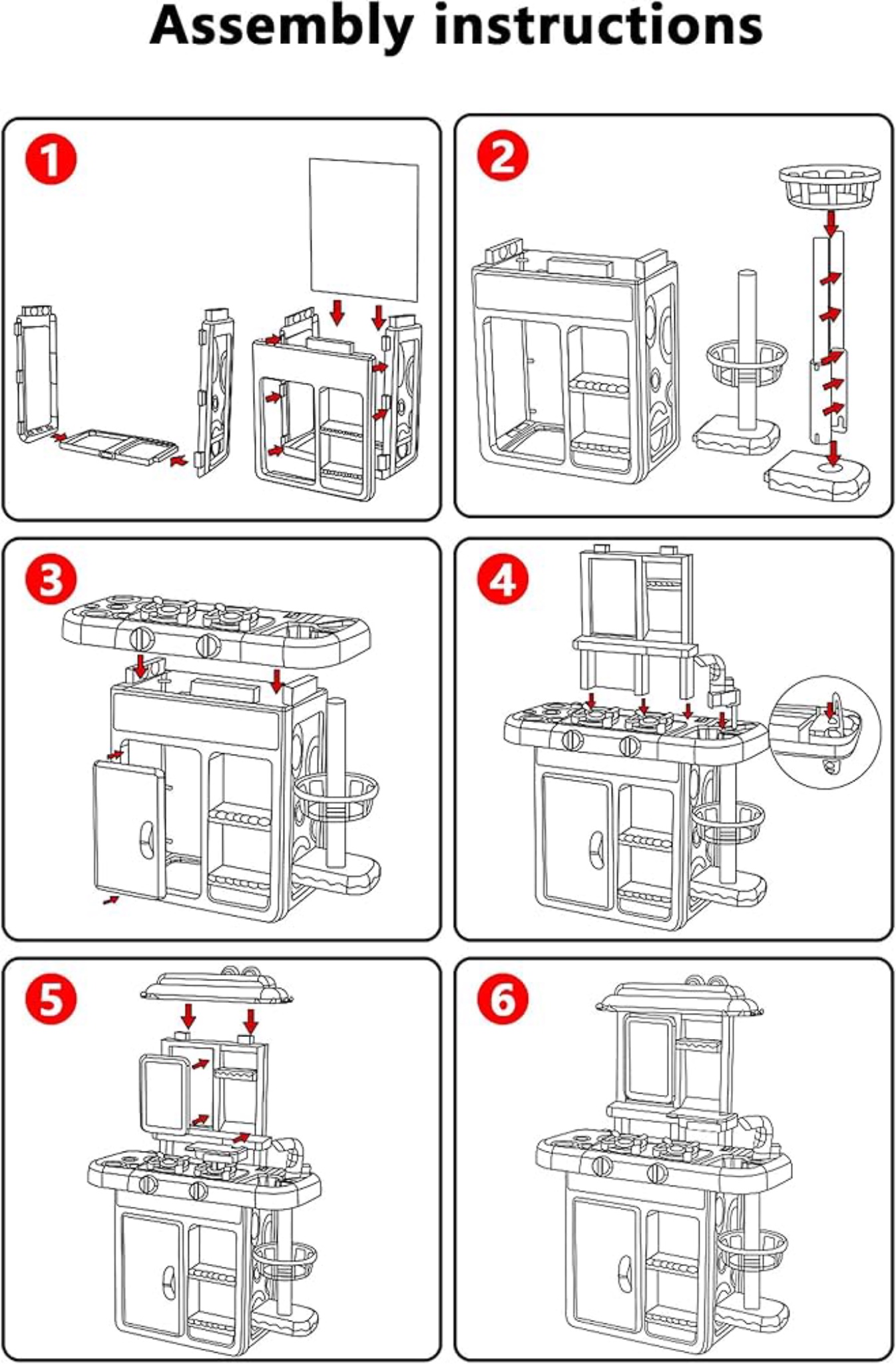 Assembly instructions

1

2

3

4

5

6